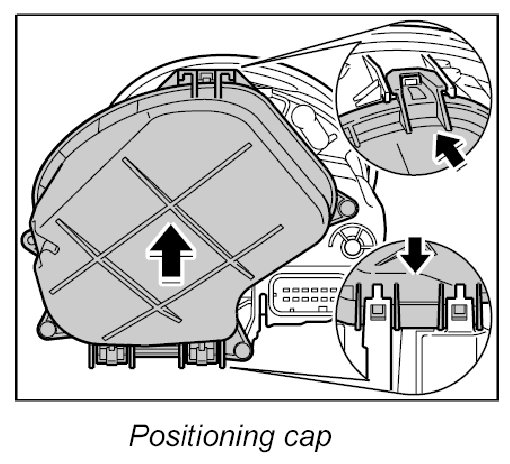 Positioning cap