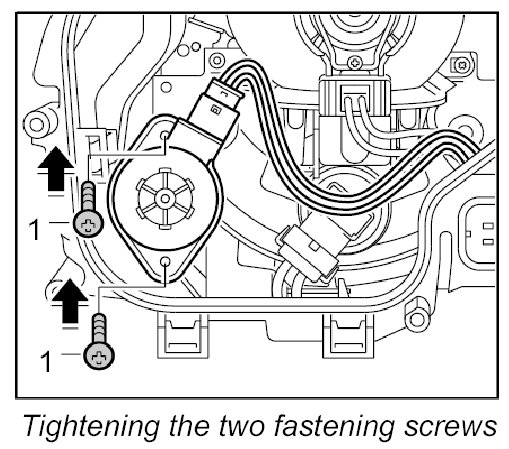 1

1

Tightening the two fastening screws