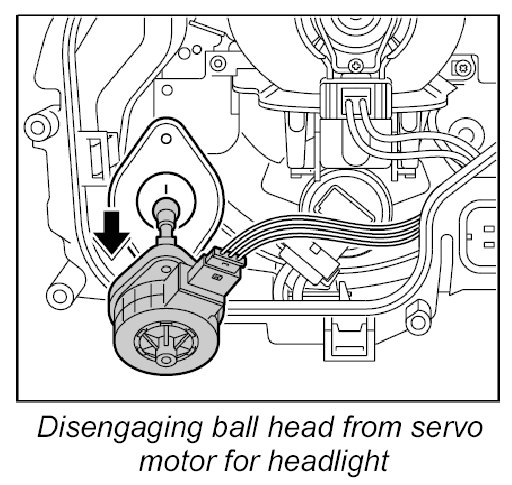 Disengaging ball head from servo motor for headlight