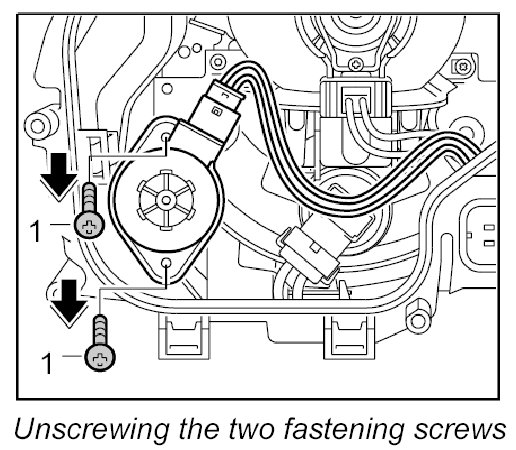 1

1

Unscrewing the two fastening screws