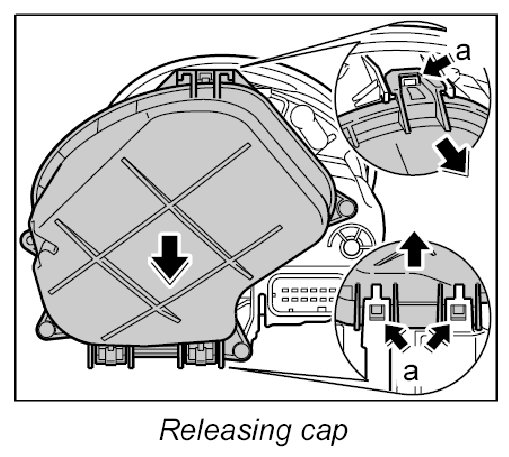 a

a

Releasing cap