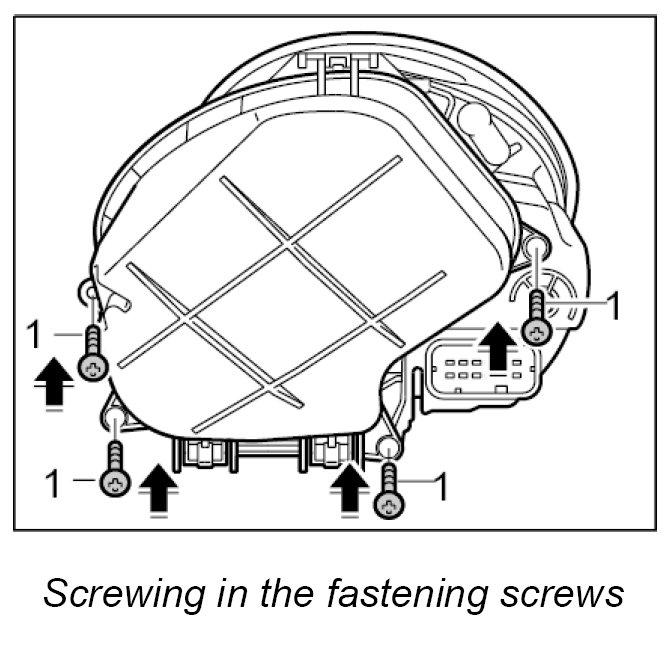 1
1
1
1

Screwing in the fastening screws