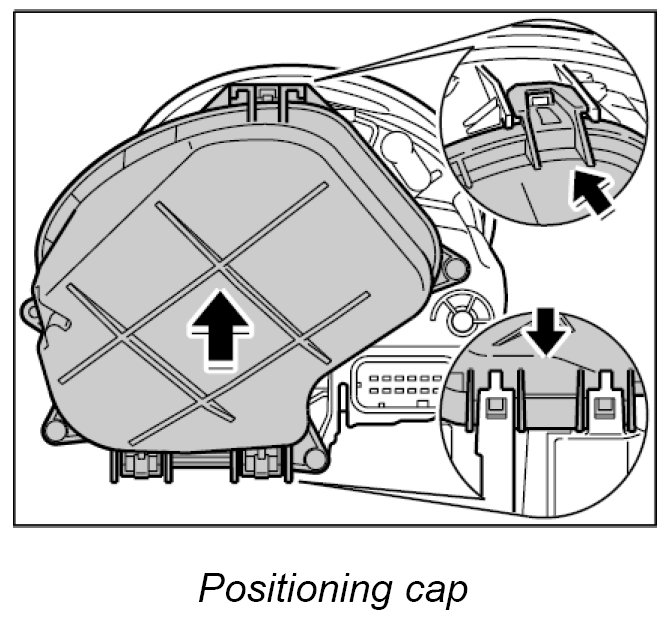 Positioning cap