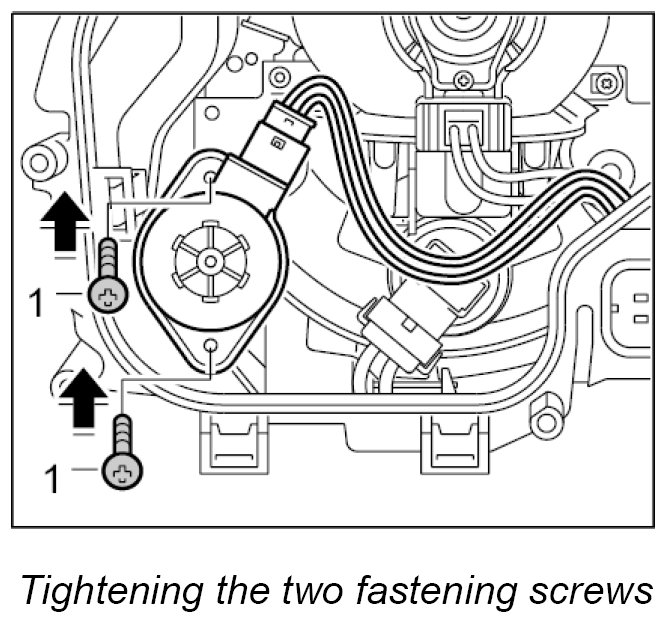 1

1

Tightening the two fastening screws