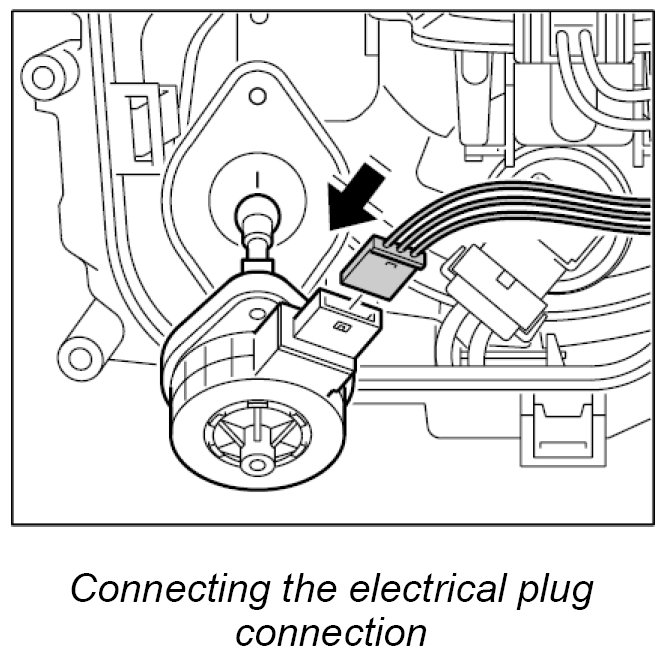 Connecting the electrical plug connection