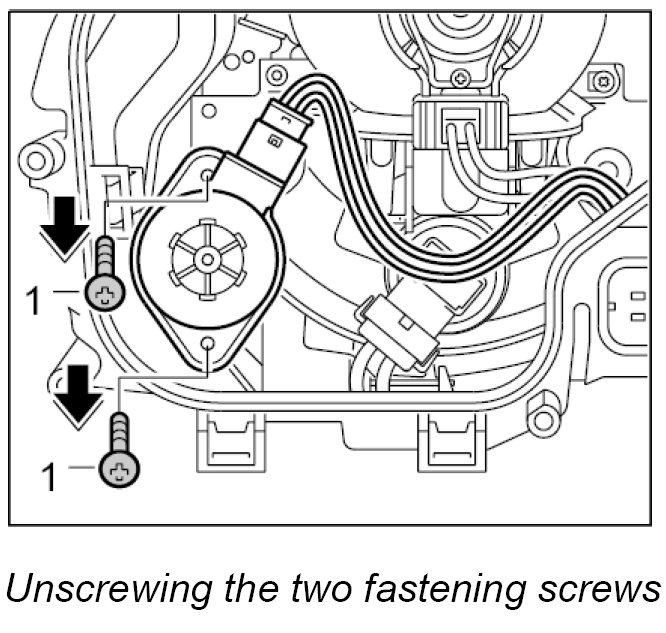 1

1

Unscrewing the two fastening screws