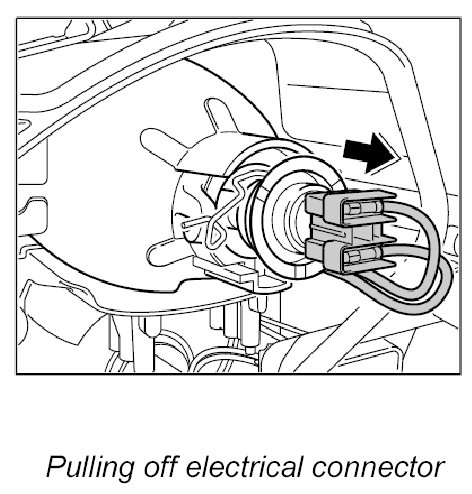 Pulling off electrical connector