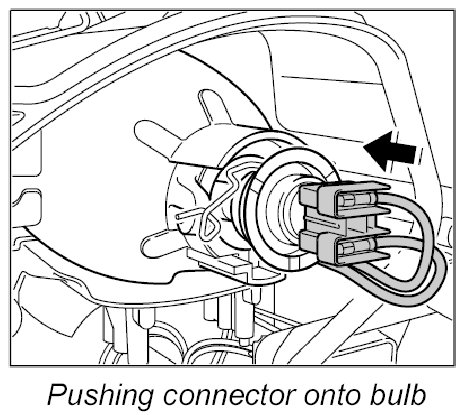 Pushing connector onto bulb