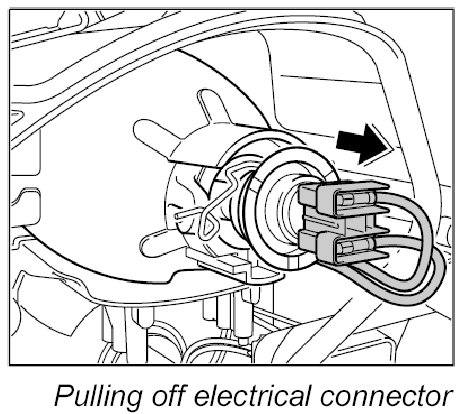 Pulling off electrical connector