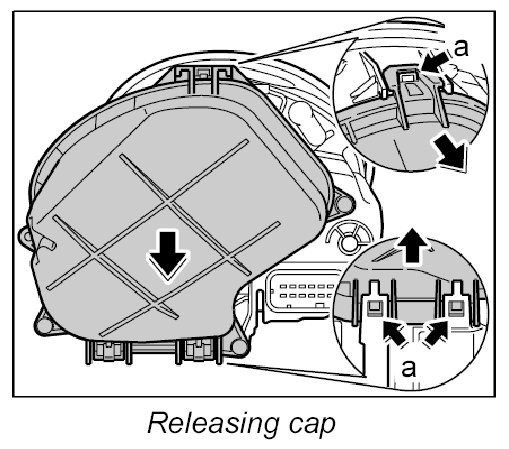 a

a

Releasing cap