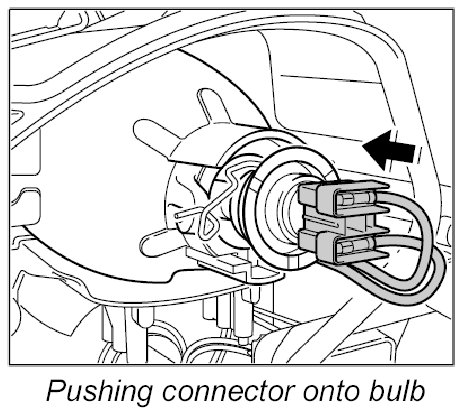 Pushing connector onto bulb