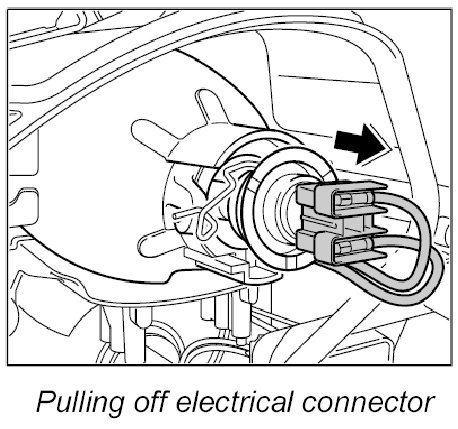 Pulling off electrical connector