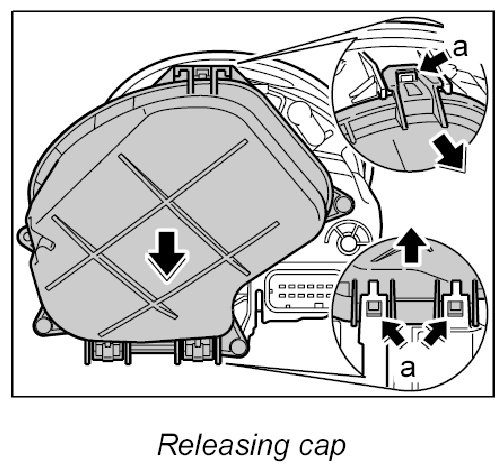 a

a

Releasing cap