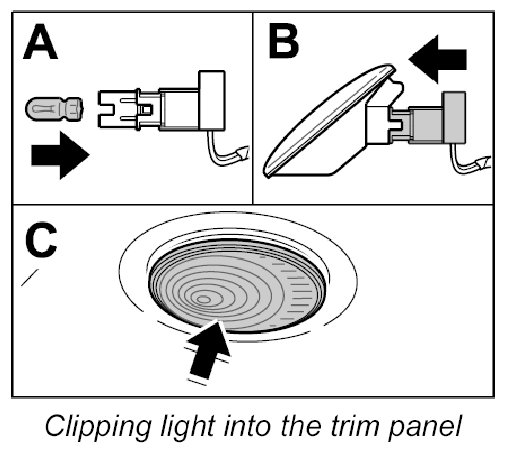 A

B

C

Clipping light into the trim panel