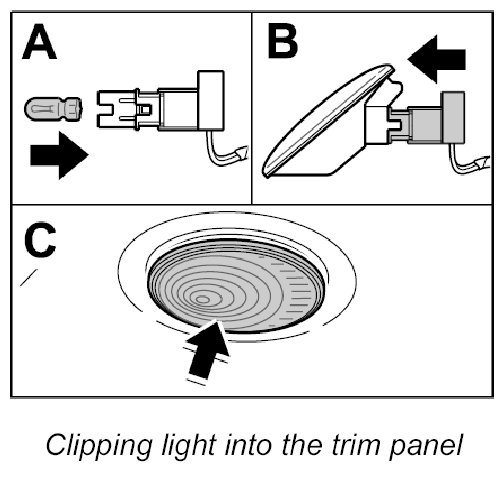 A

B

C

Clipping light into the trim panel