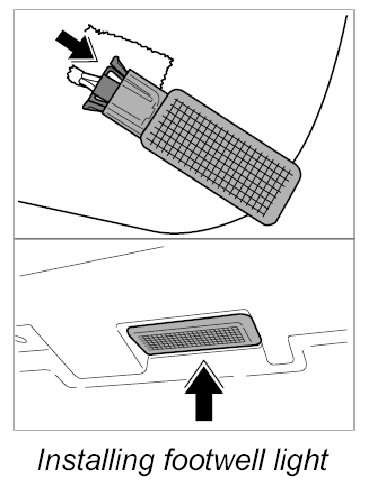 Installing footwell light