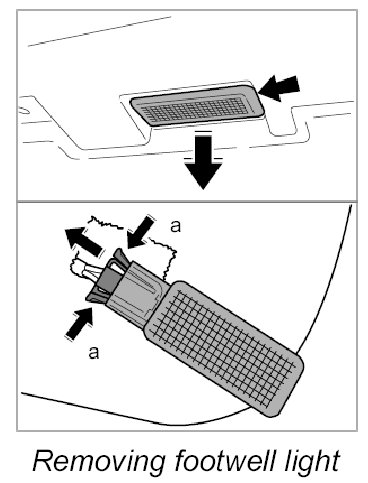 a

a

Removing footwell light