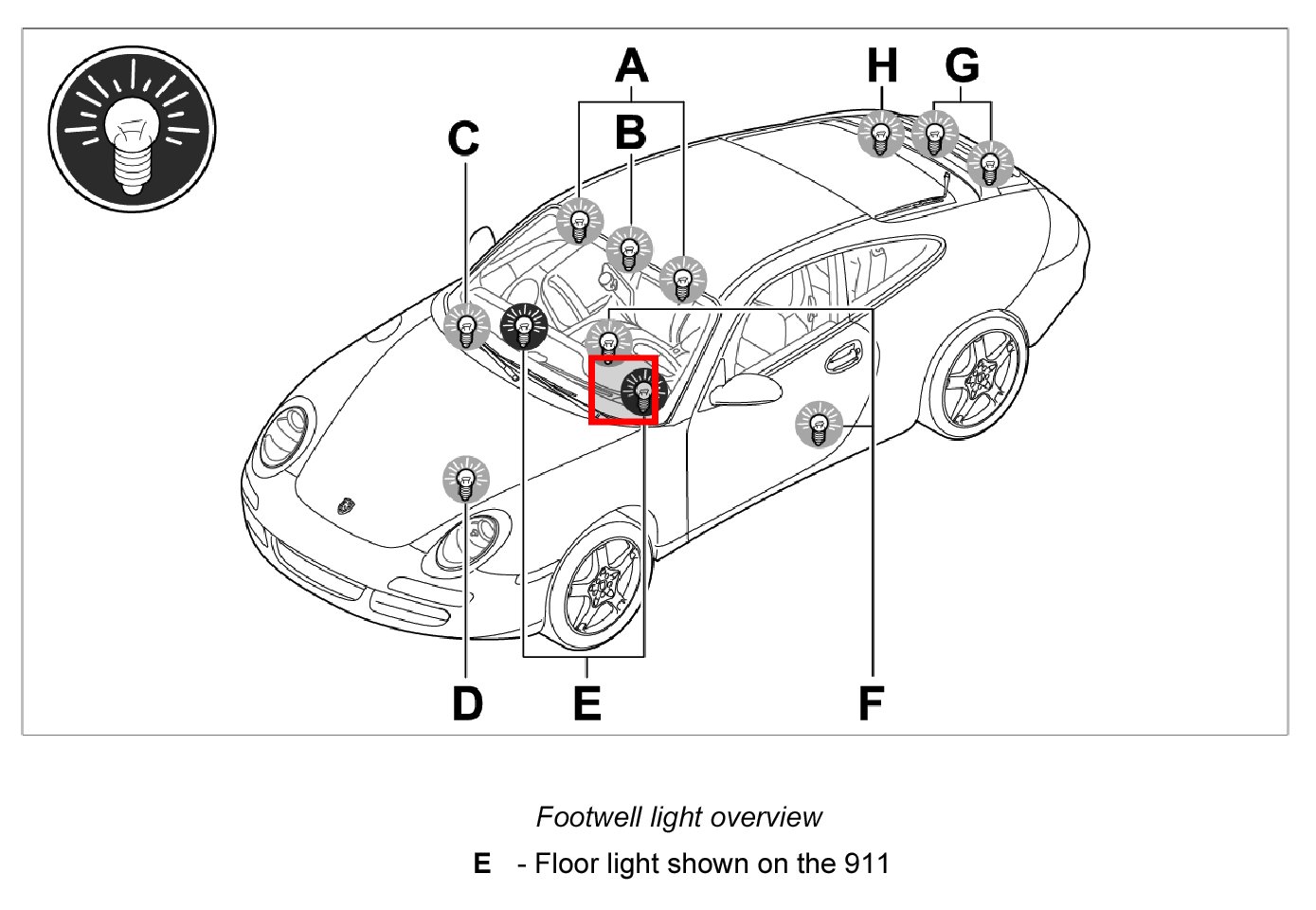 A
H G
C
B
D E F

Footwell light overview

E - Floor light shown on the 911