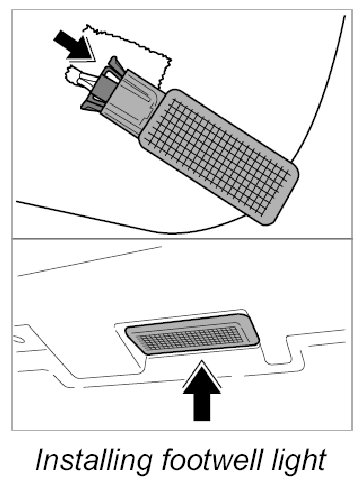 Installing footwell light