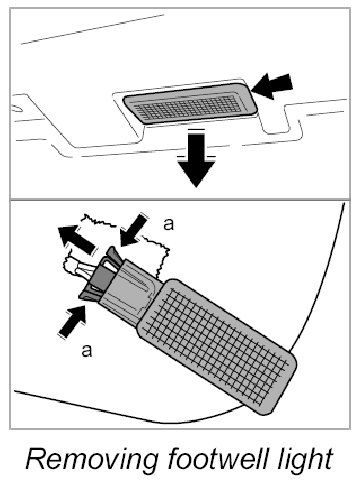 a

a

Removing footwell light