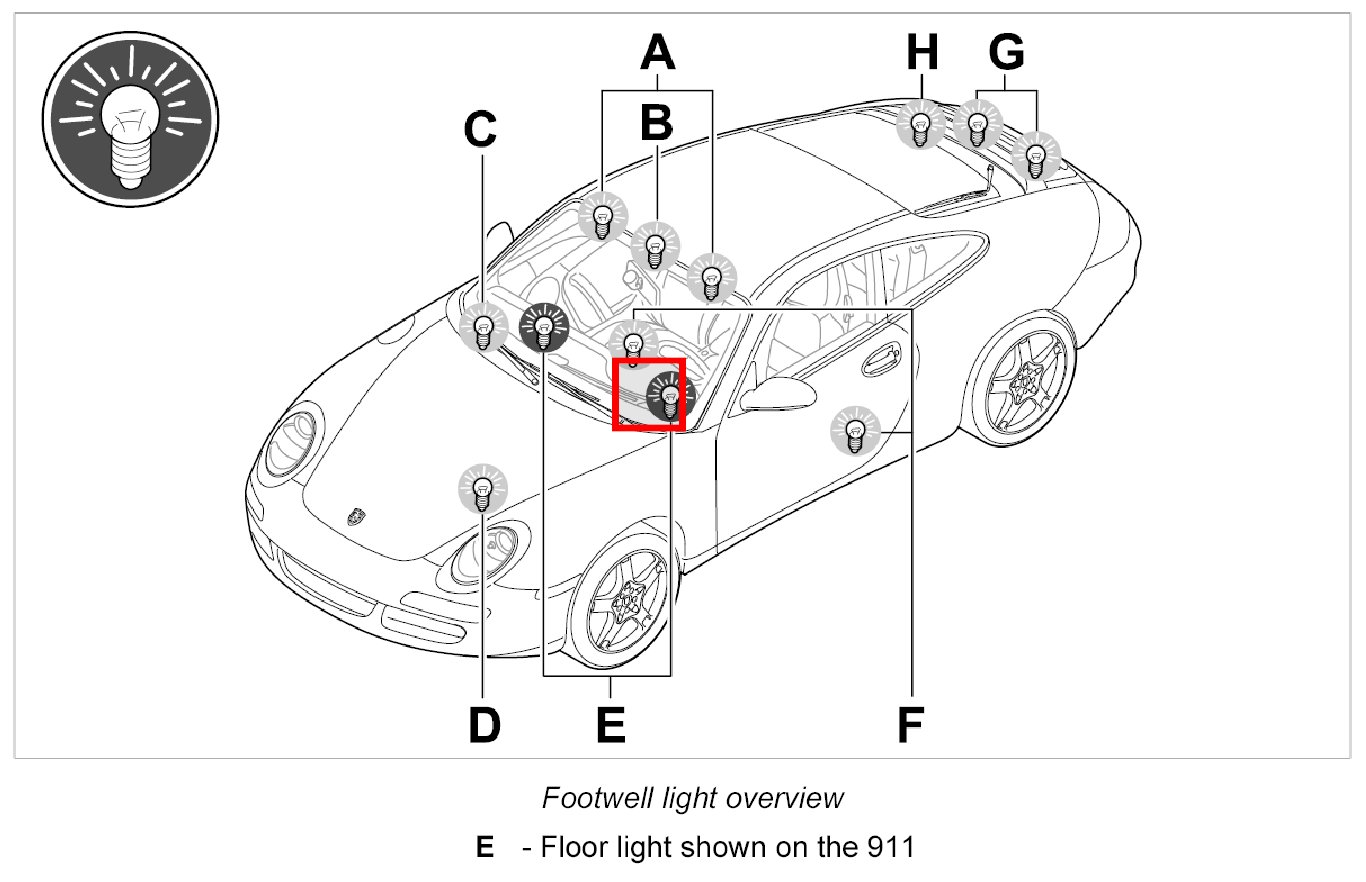 A
H
G
C
B
D
E
F

Footwell light overview

E - Floor light shown on the 911