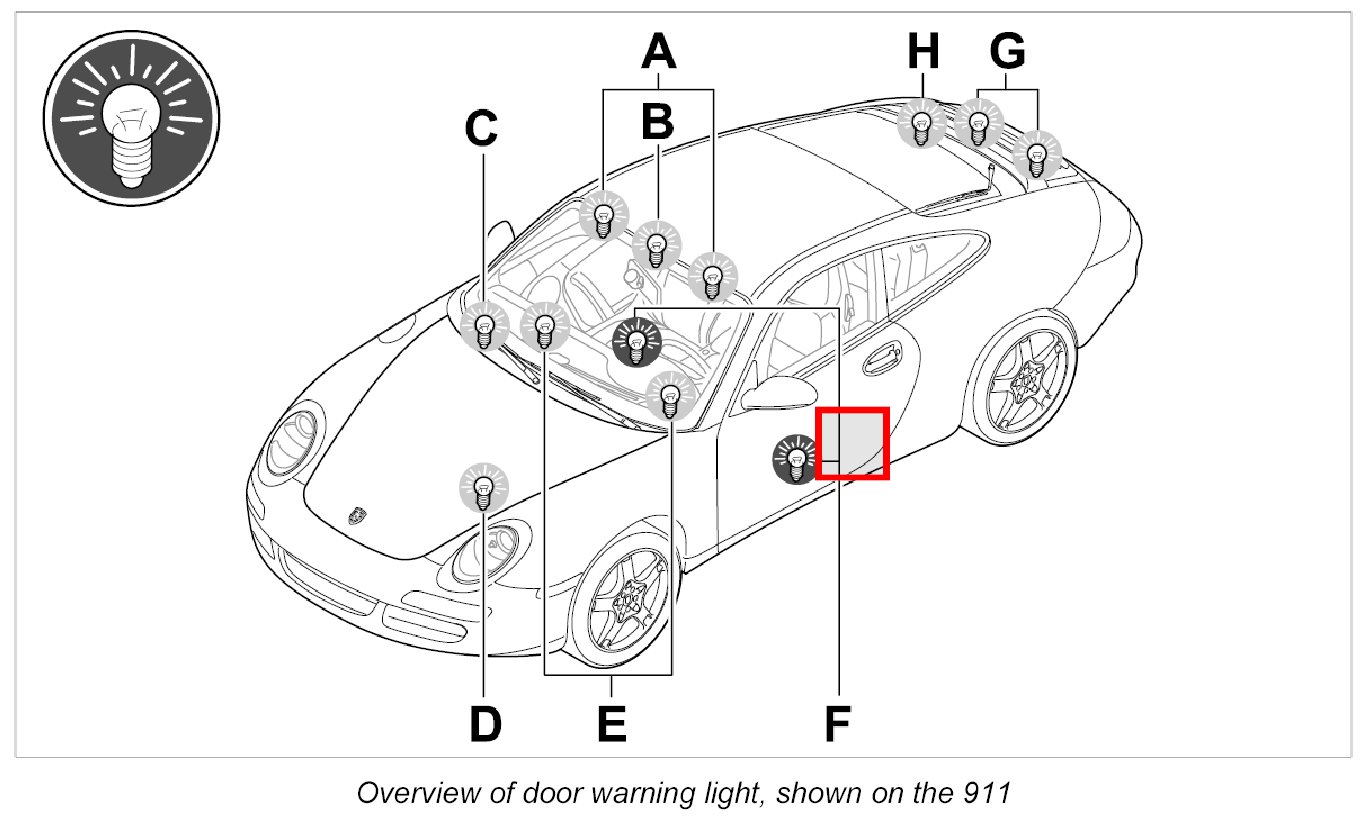 A
H
G
B
C
D
E
F

Overview of door warning light, shown on the 911