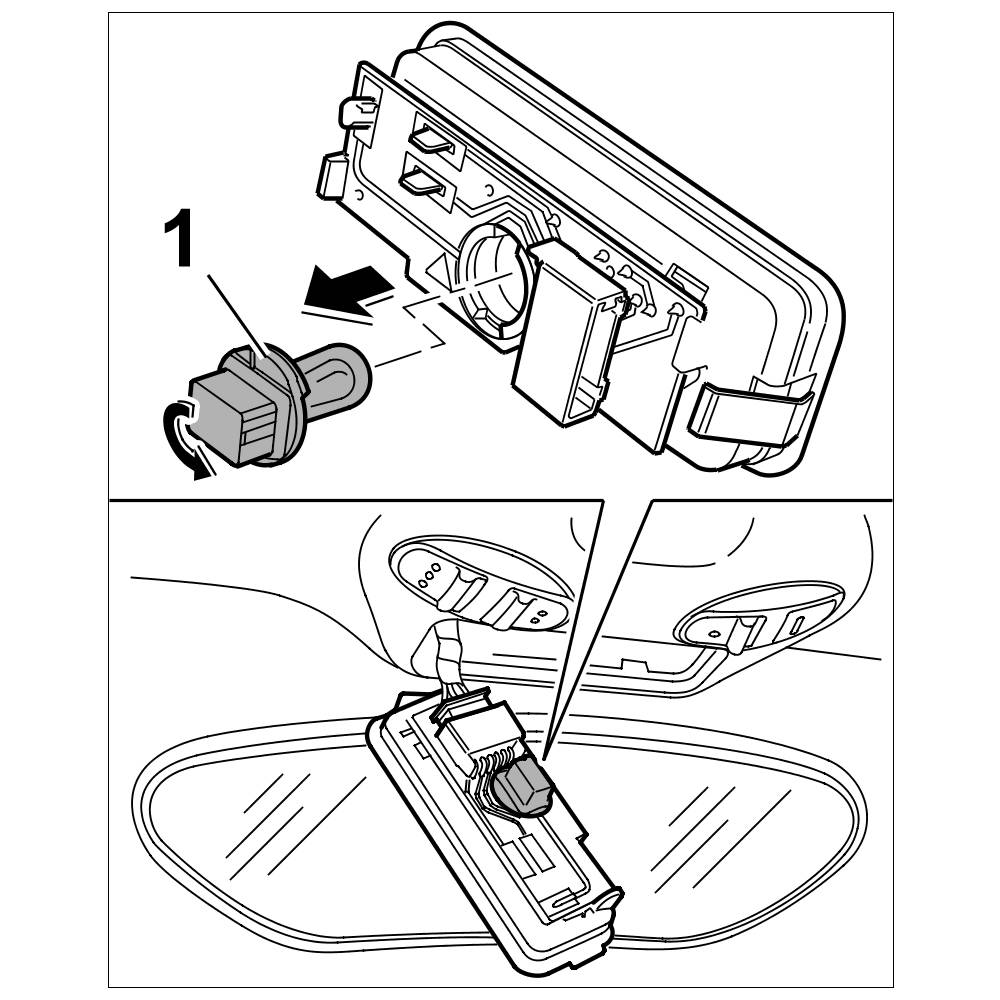 1