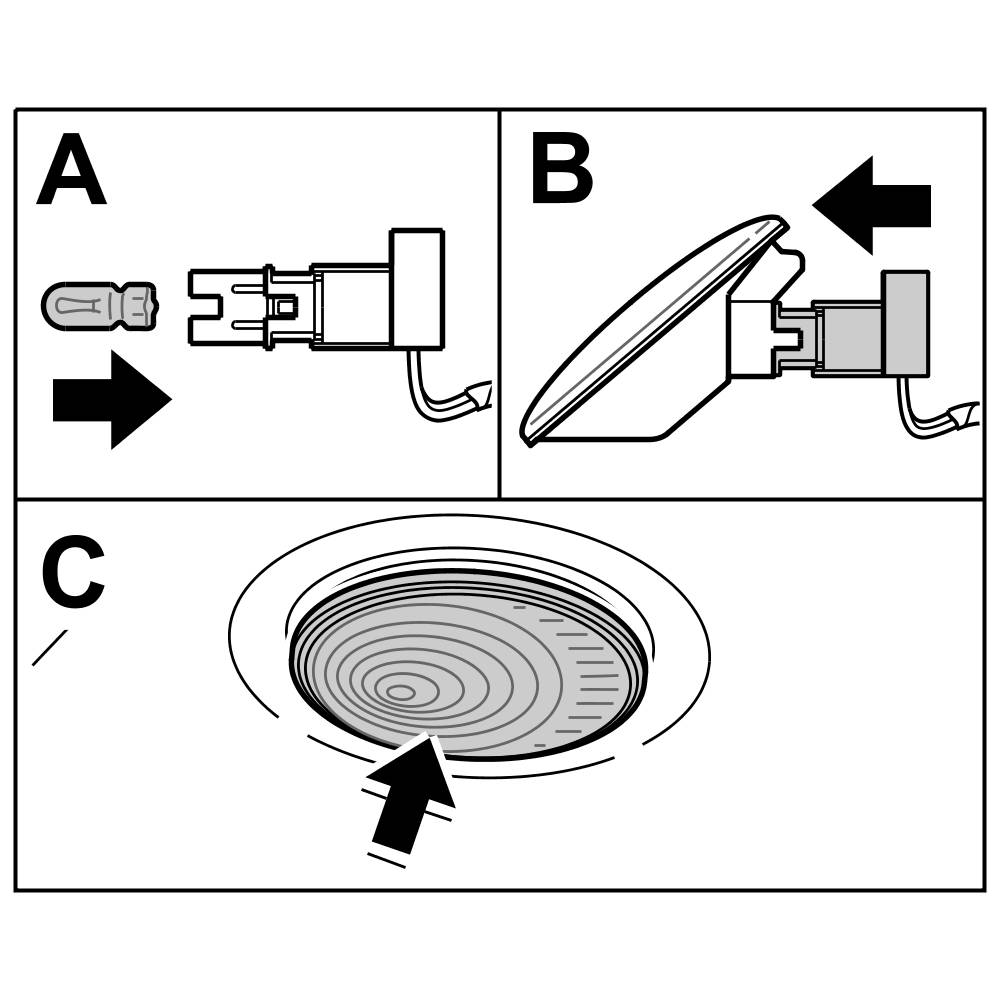 A

B

C