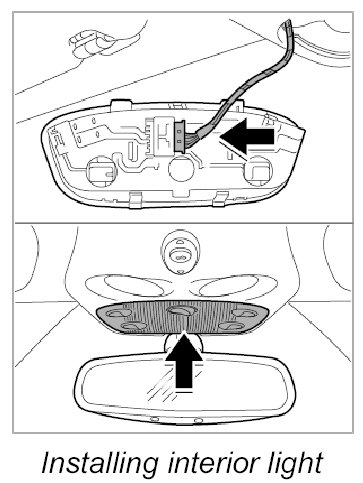 Installing interior light