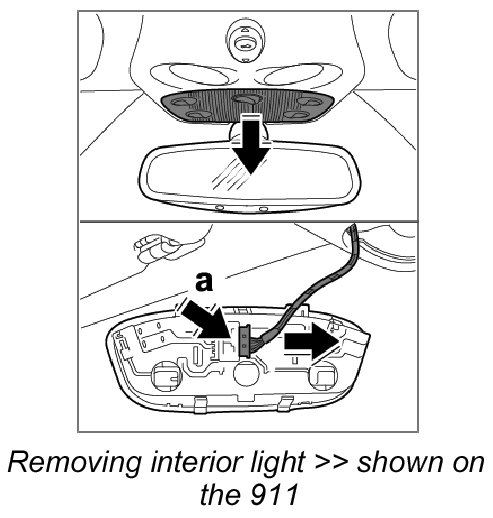 a

Removing interior light >> shown on the 911