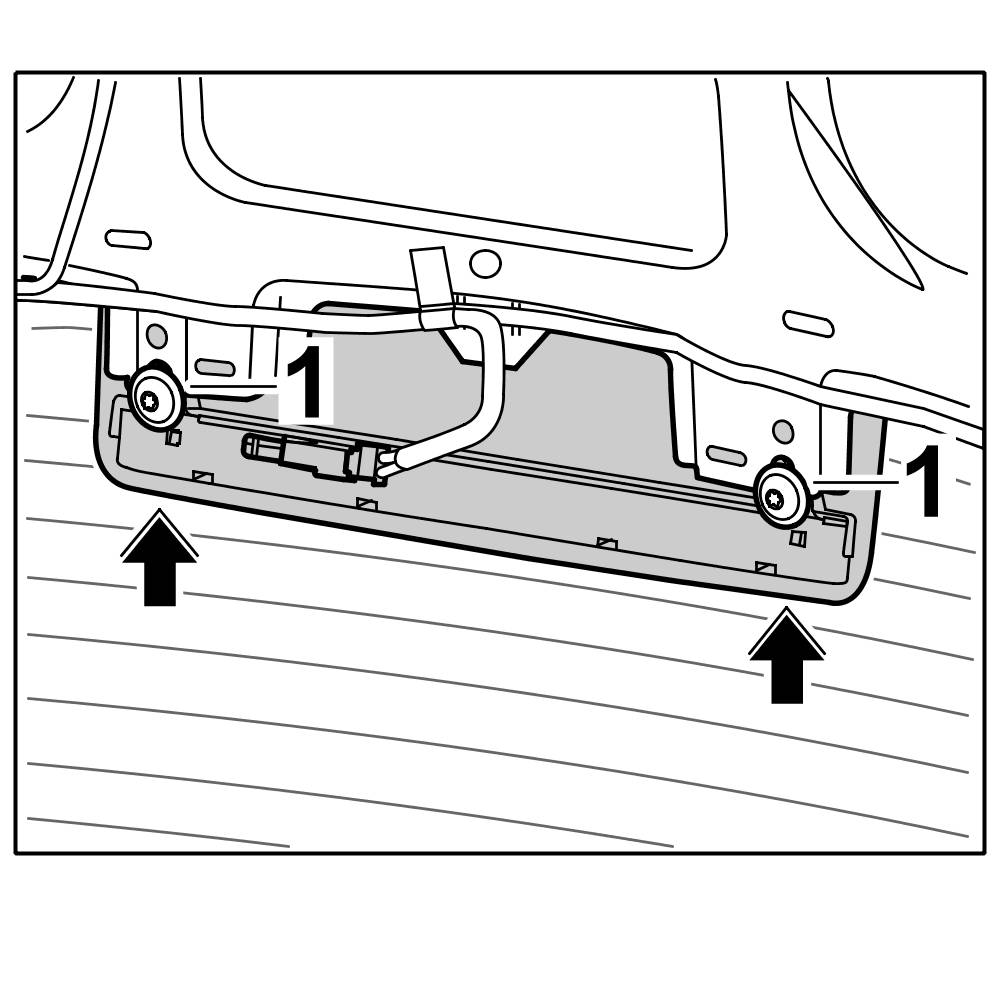 1
1