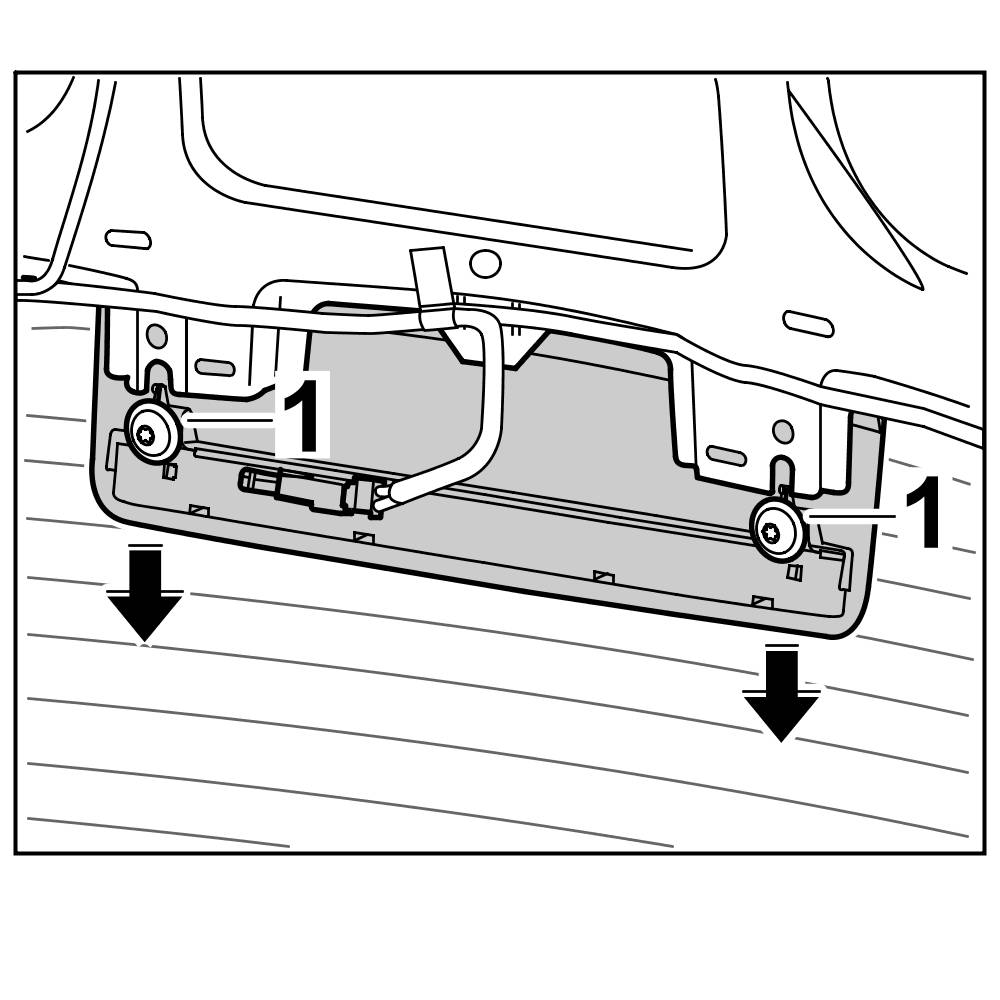 1

1