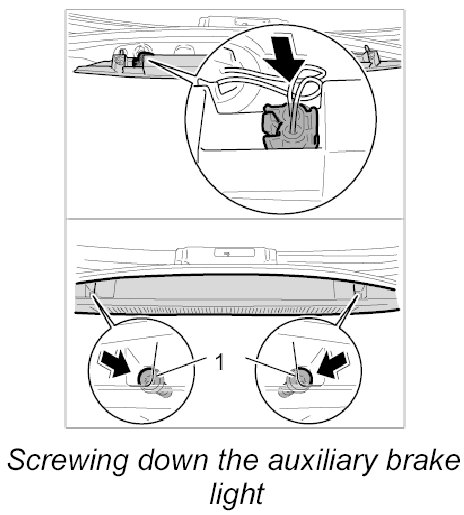 1

Screwing down the auxiliary brake light