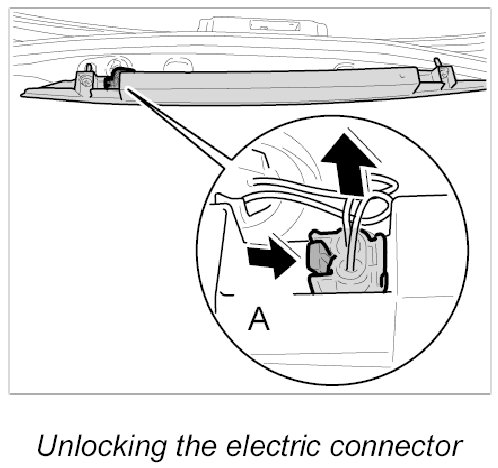 A

Unlocking the electric connector