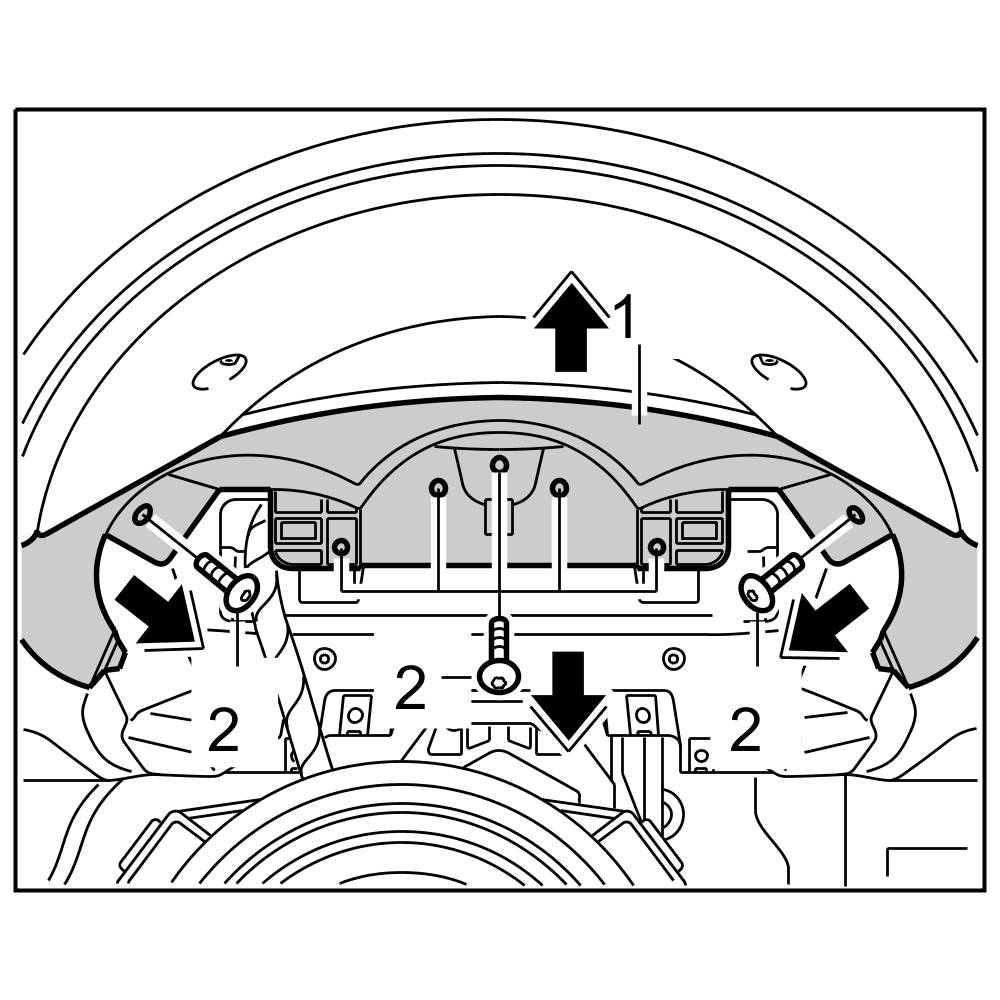 1
2
2
2