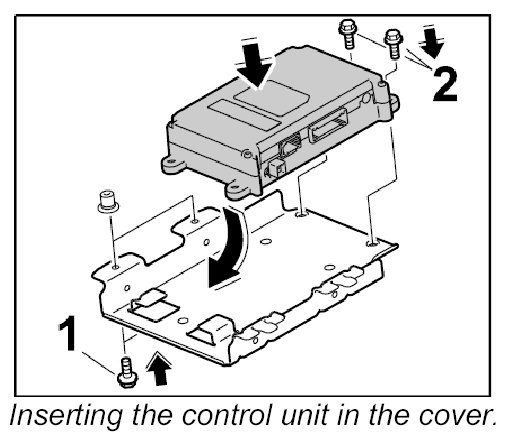 2

1

Inserting the control unit in the cover.