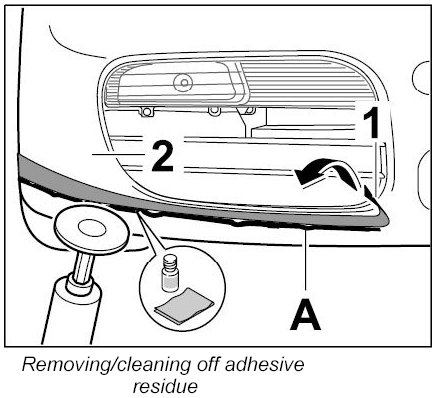 1

2

A

Removing/cleaning off adhesive residue