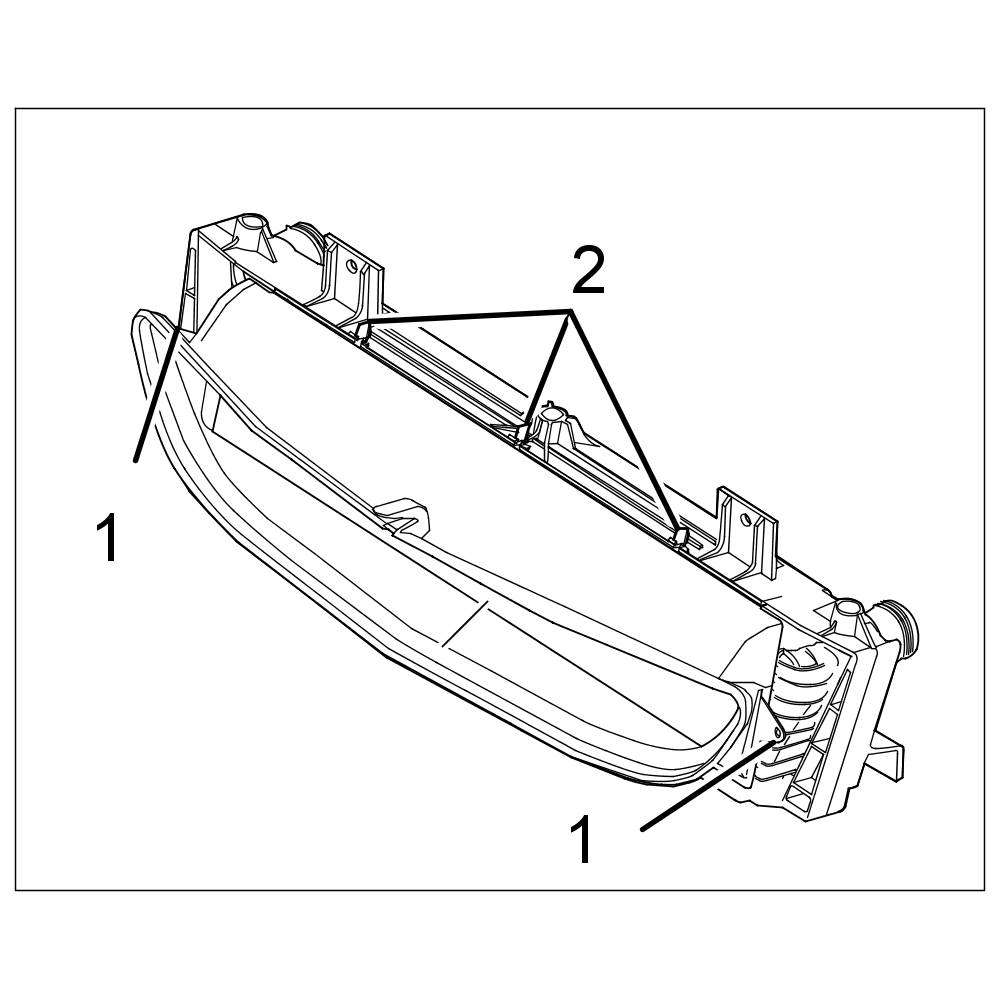 2
1
1