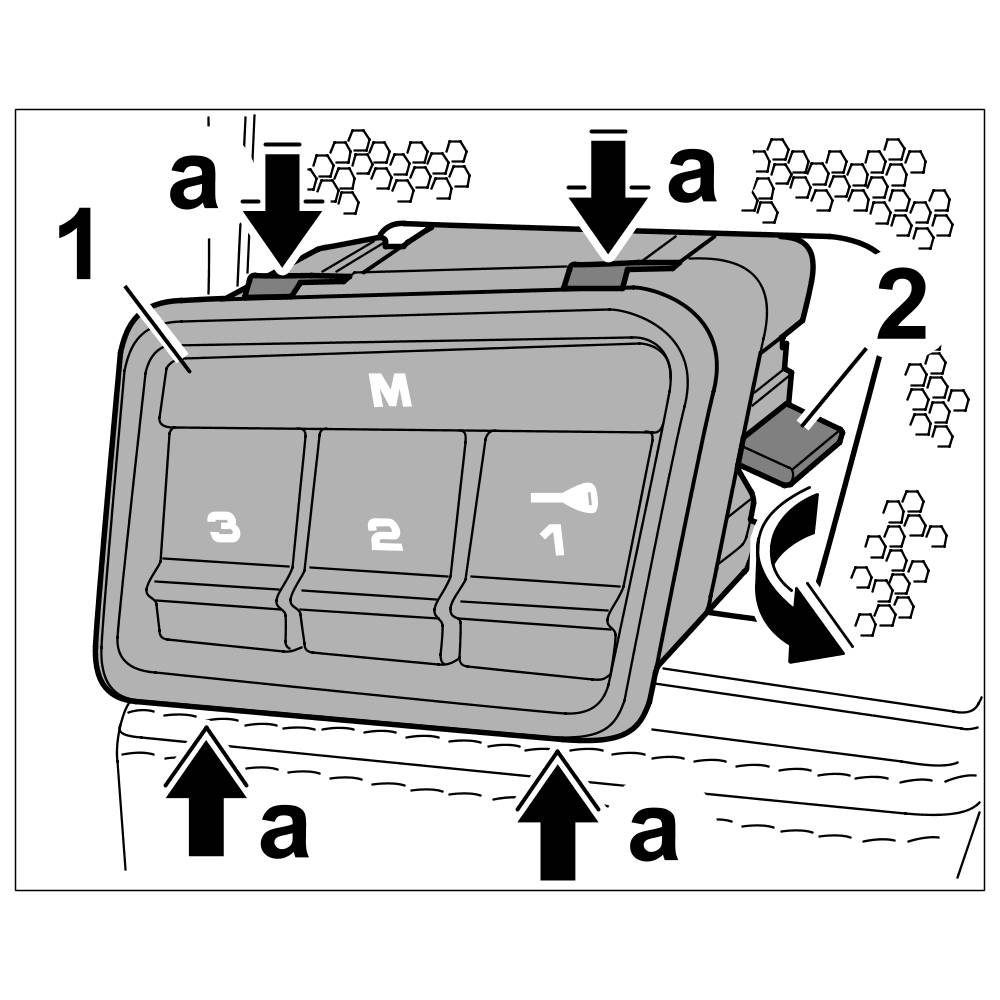 a
a
1
2
M
3
2
1
a
a