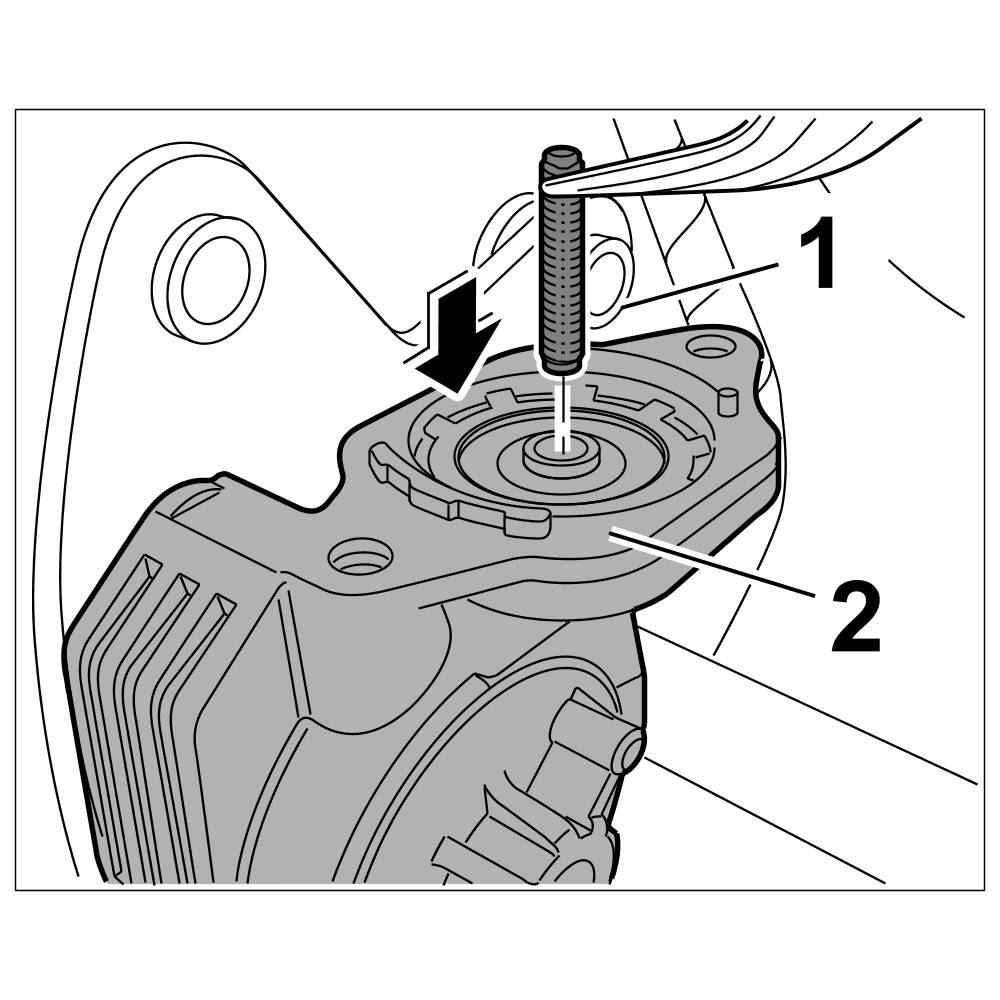 1
2