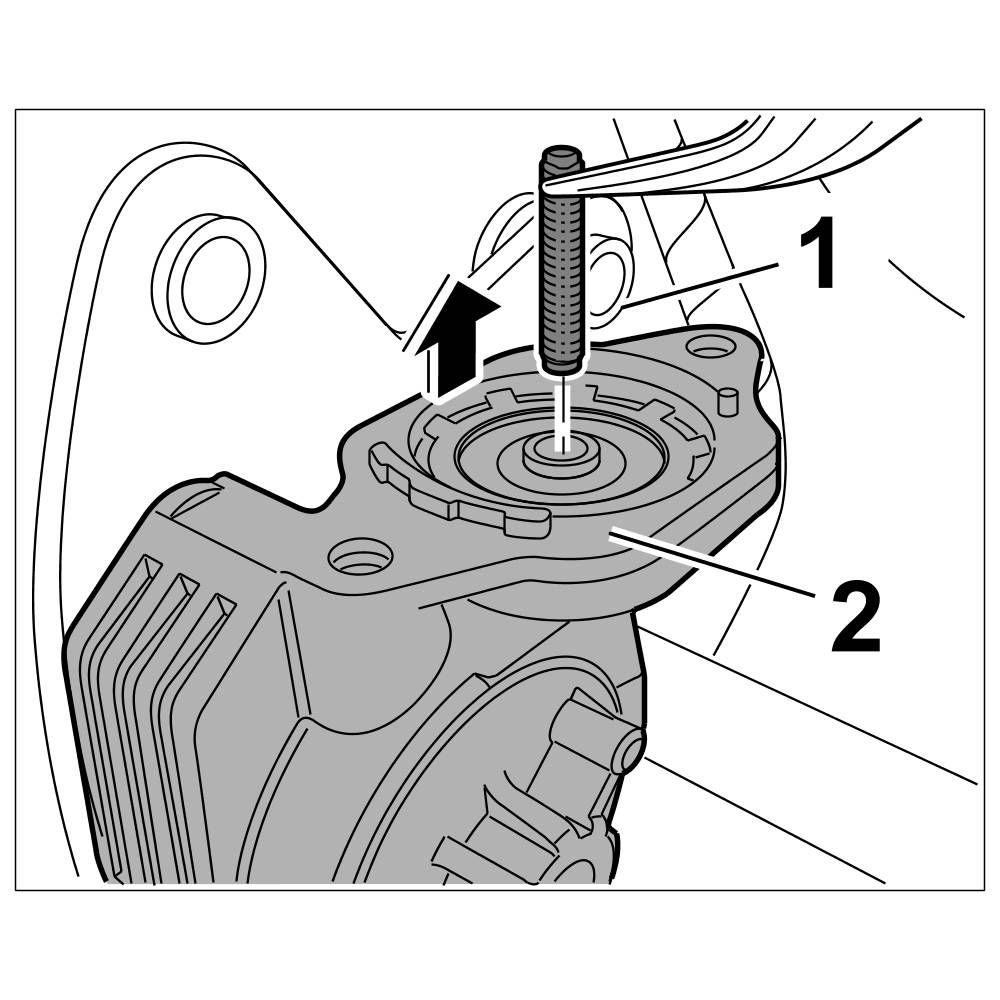 1

2