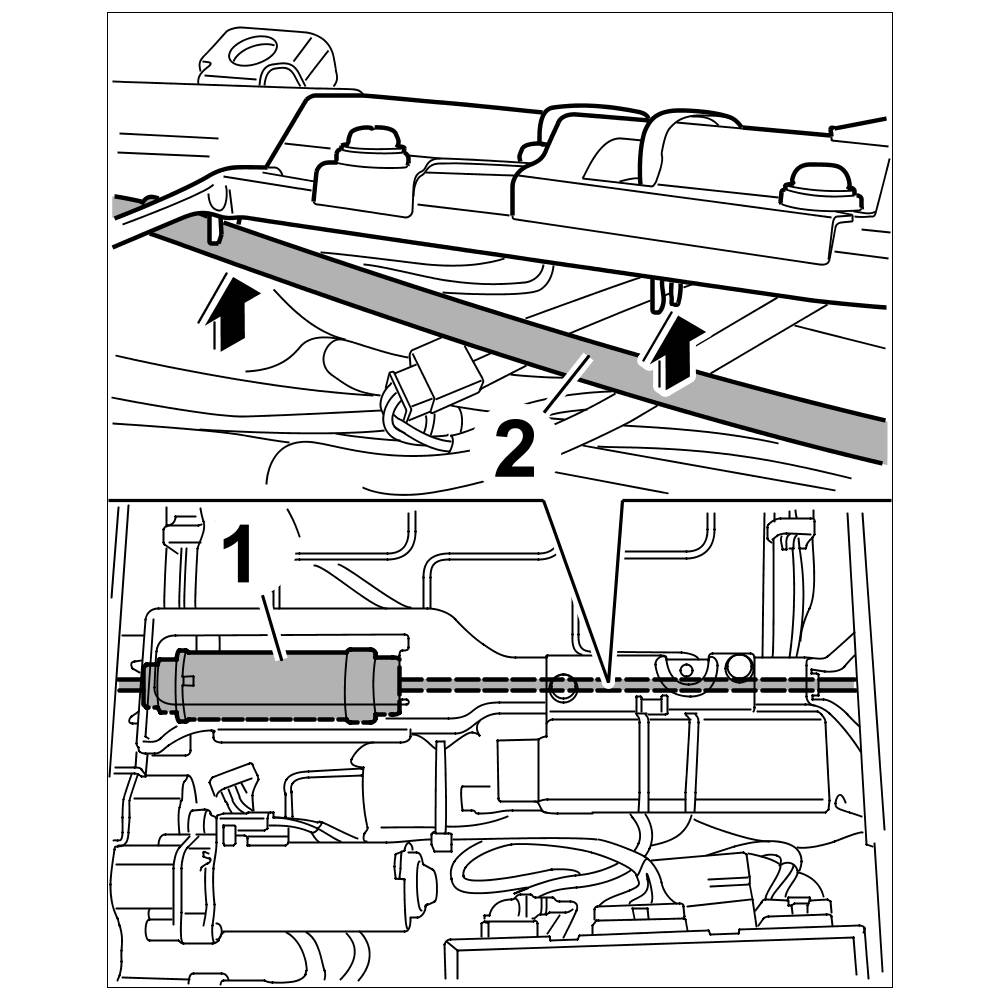 2
1