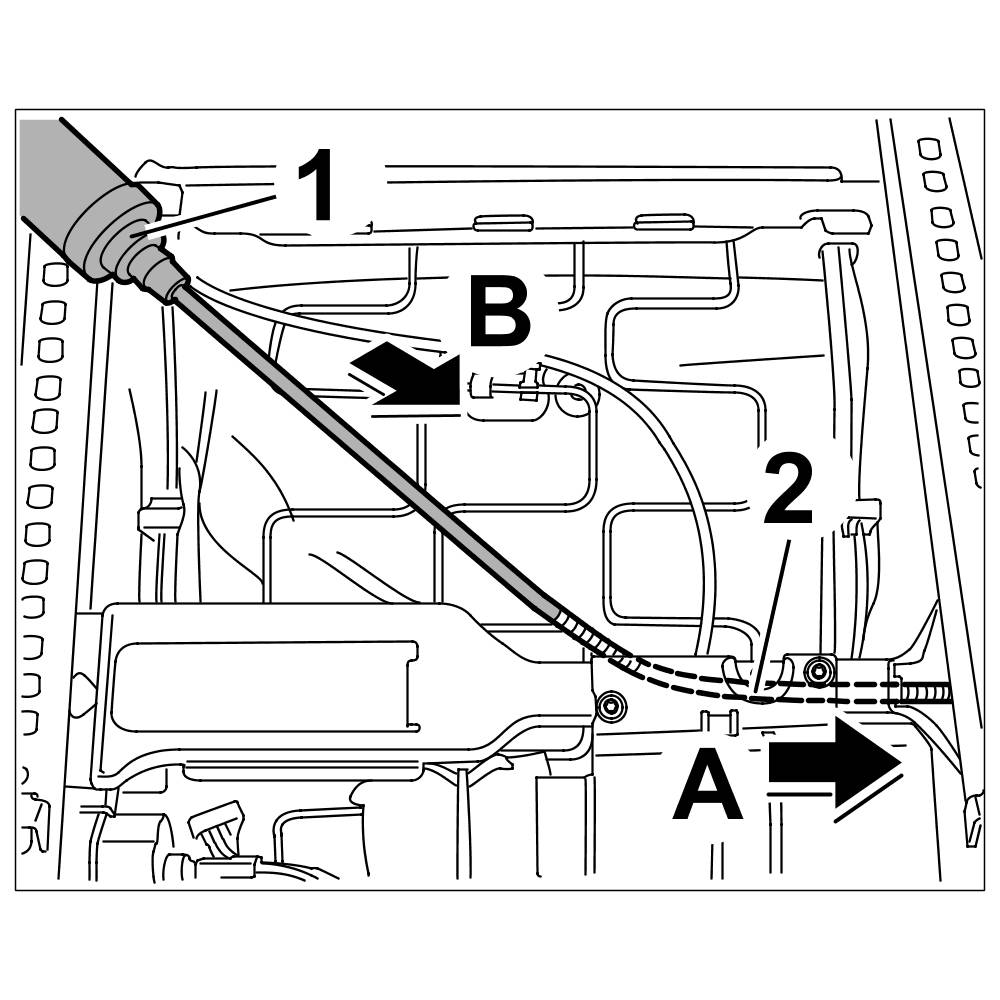 1
B
2
A