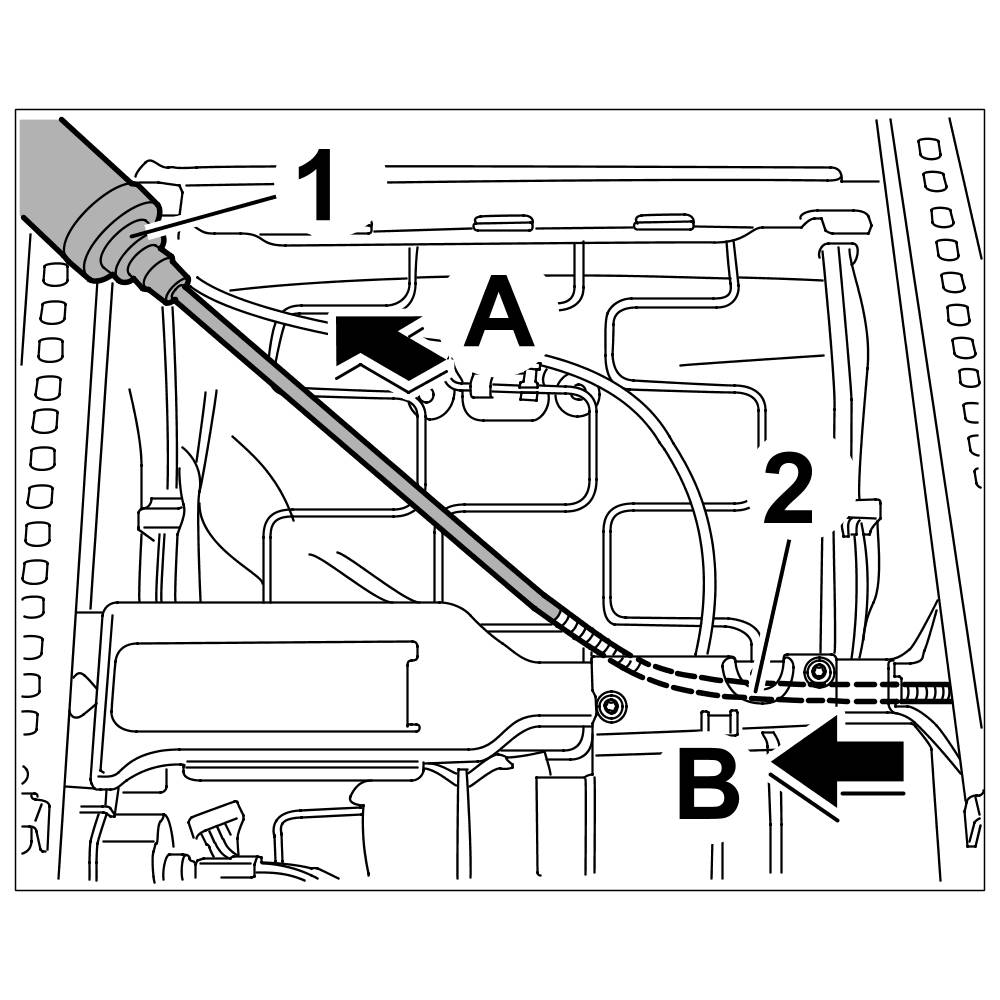 1
A
2
B