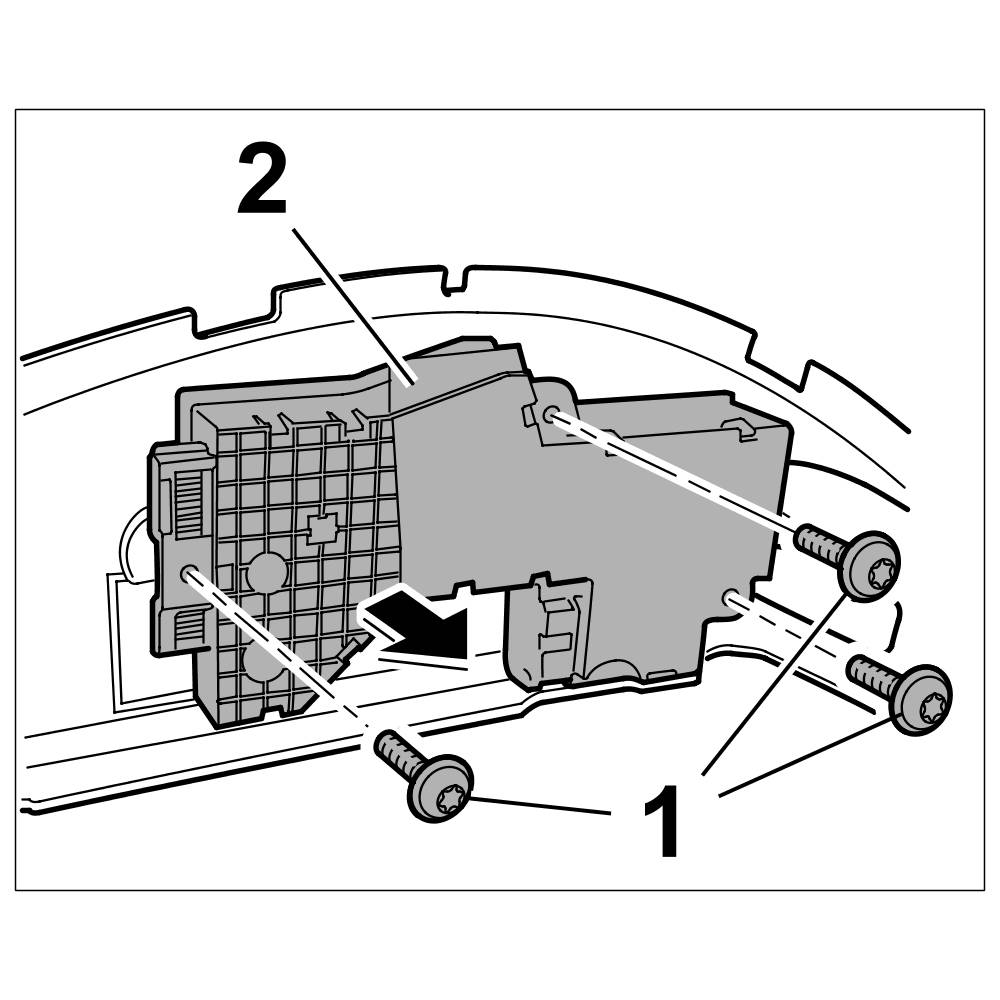 2

1