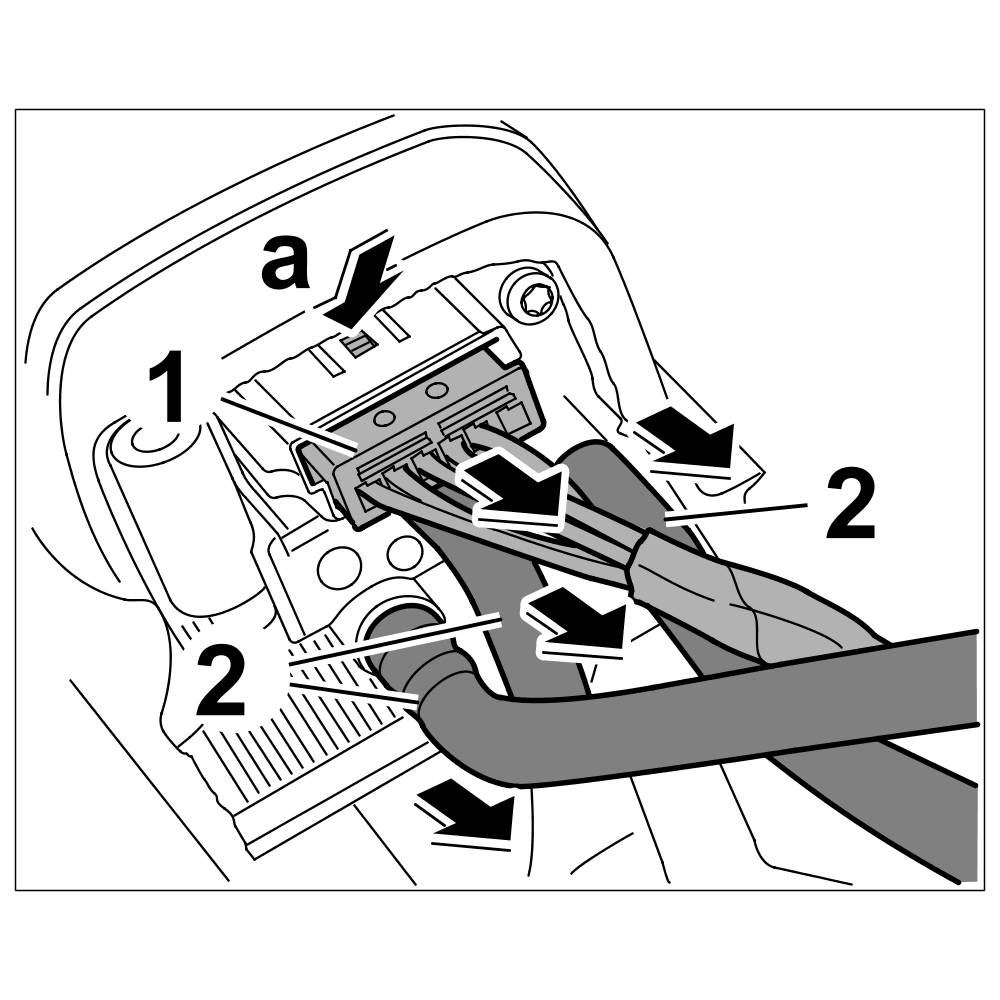 a
1
2
2