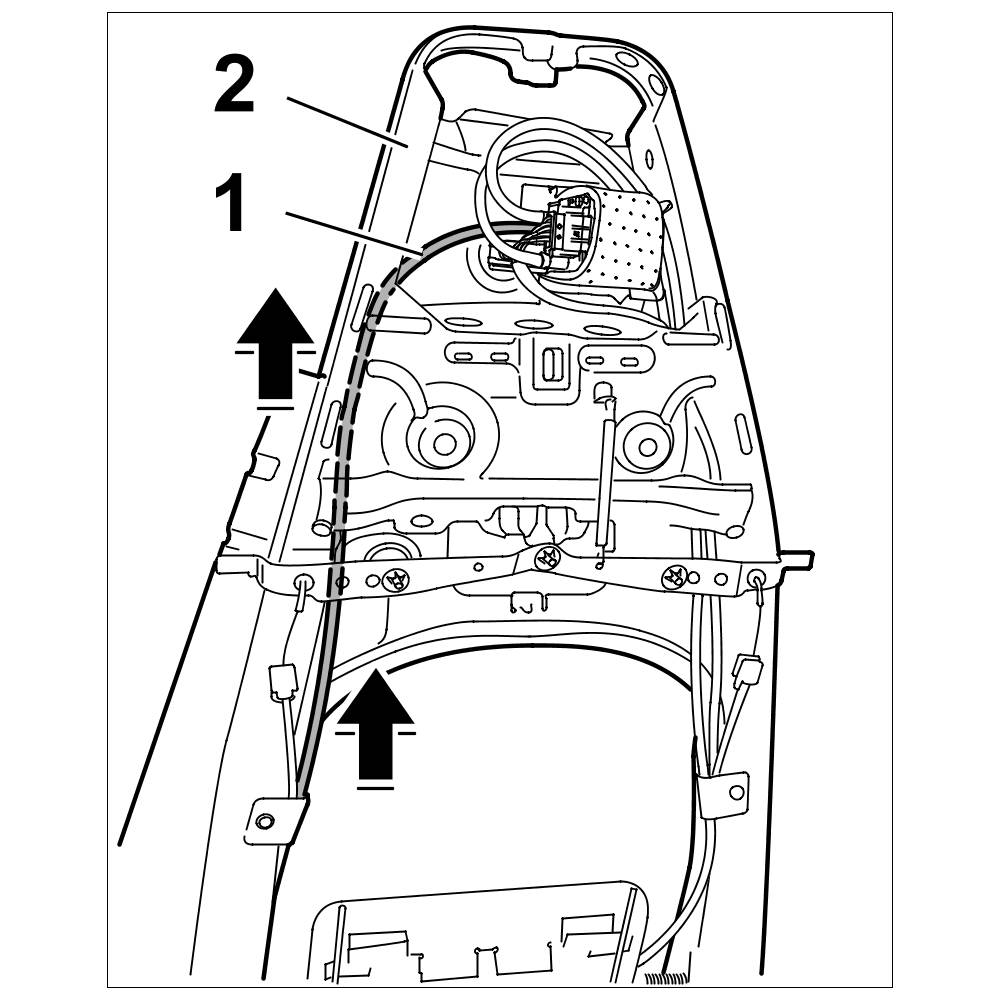 2
1