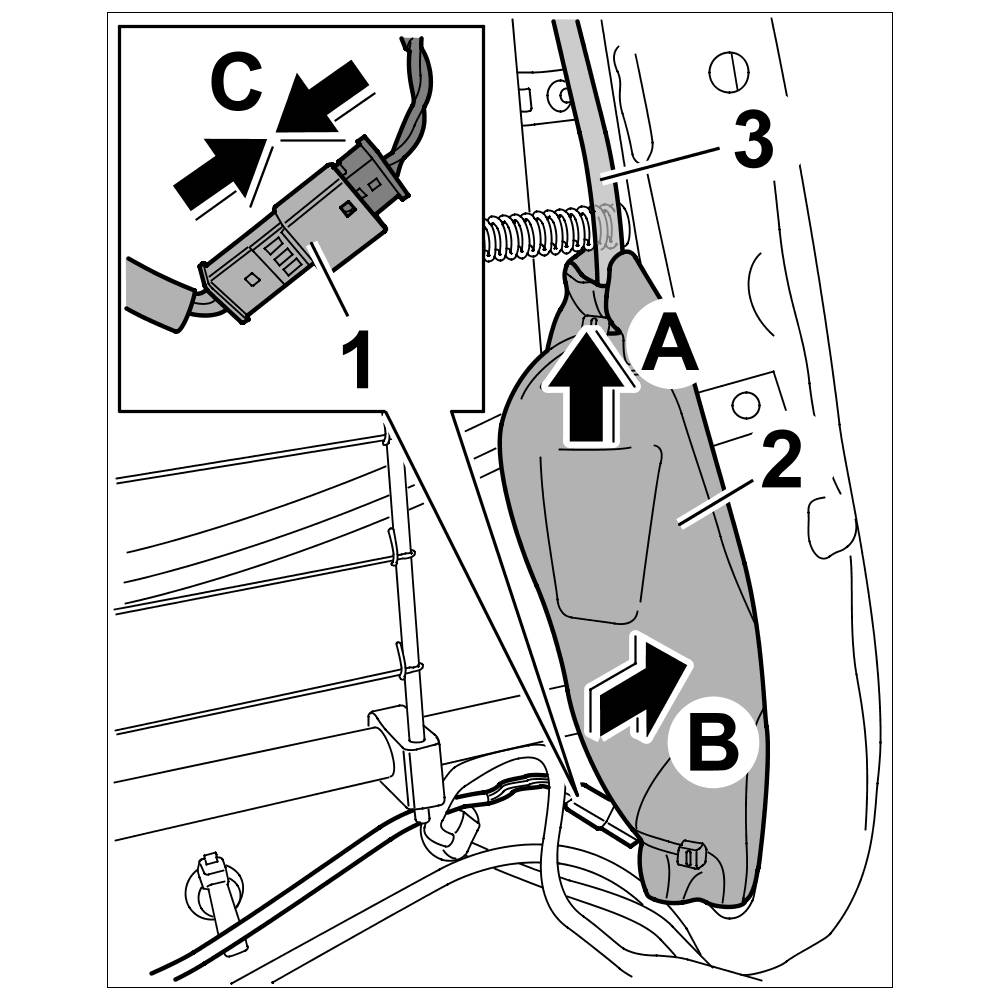 C
1
3
A
2
B