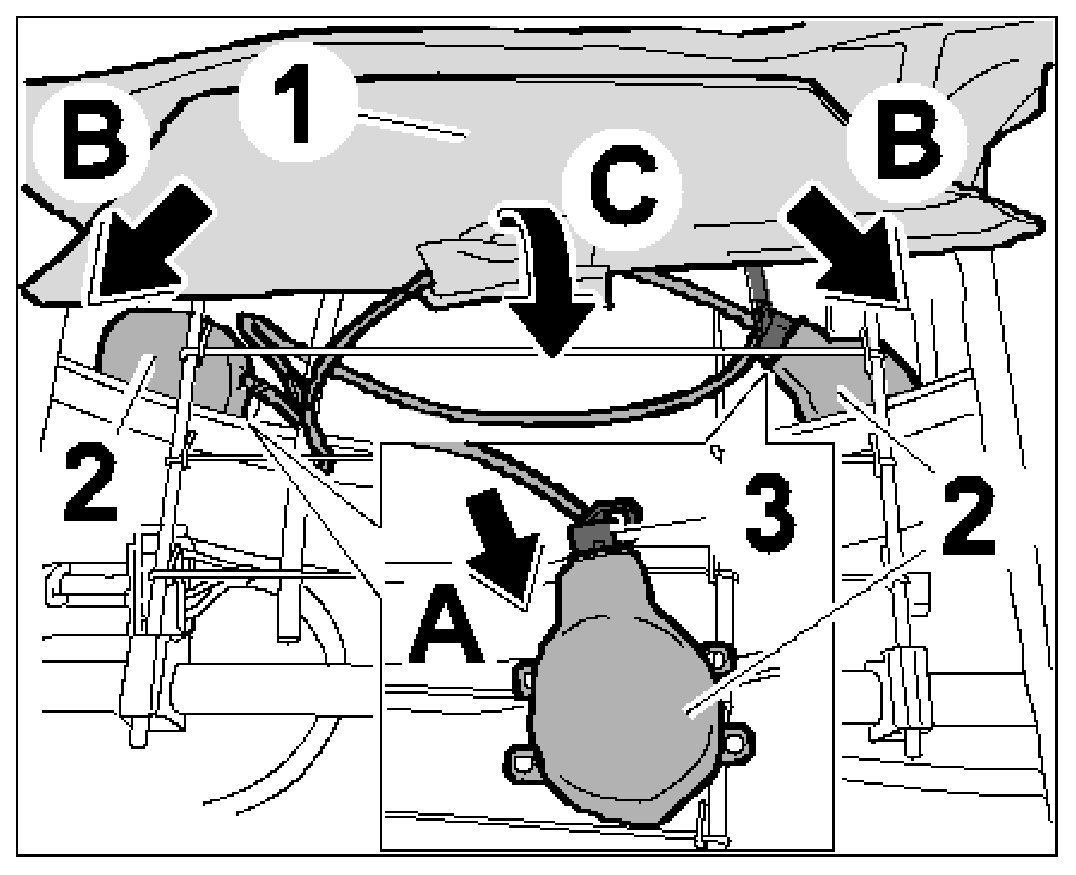 B
1
C
B
2
3
2
A