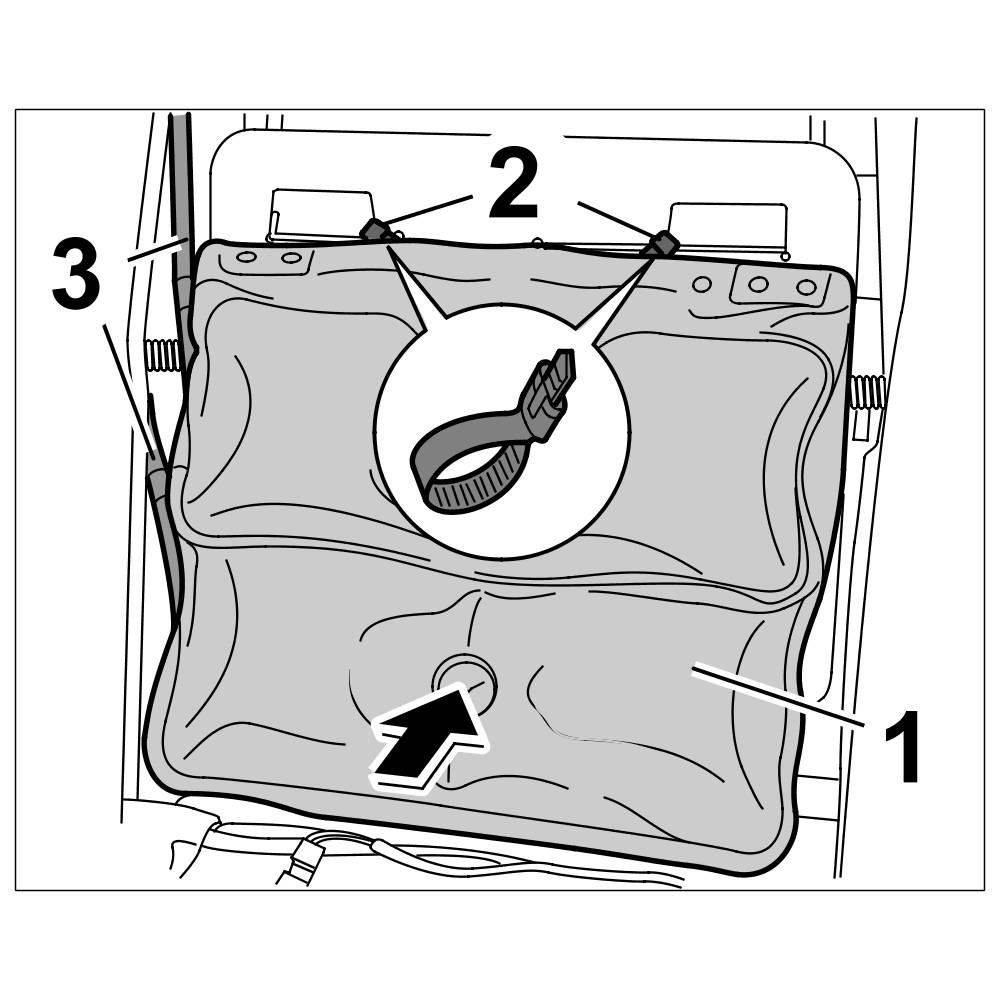 2
3
1